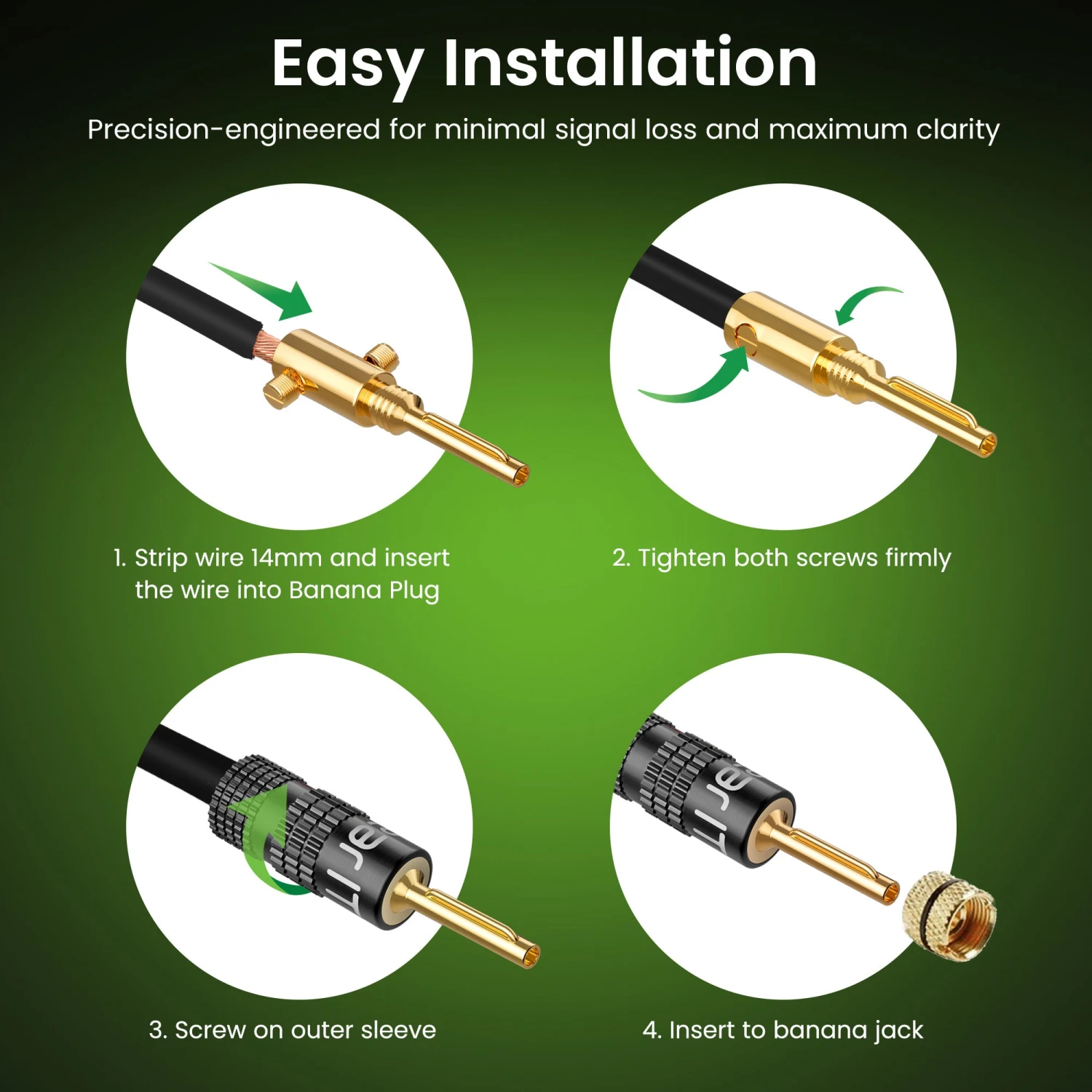 Easy Installation

Precision-engineered for minimal signal loss and maximum clarity

1. Strip wire 14mm and insert the wire into Banana Plug

2. Tighten both screws firmly

3. Screw on outer sleeve

4. Insert to banana jack